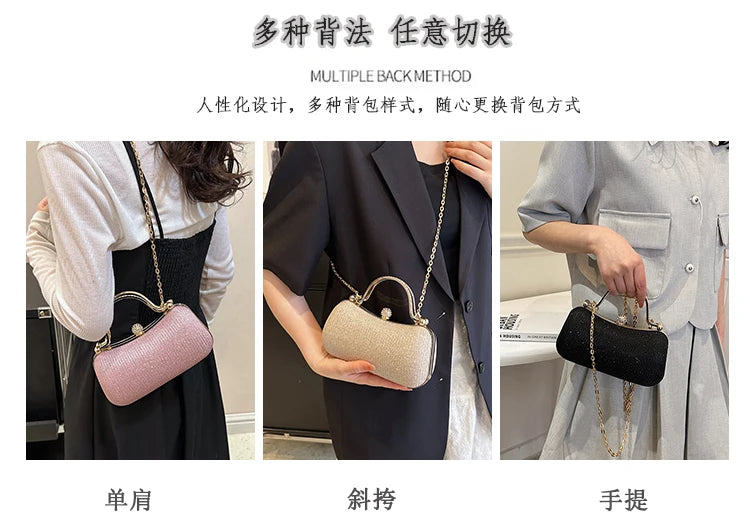 多种背法 任意切换

MULTIPLE BACK METHOD

人性化设计，多种背包样式，随心更换背包方式

单肩

斜挎

手提